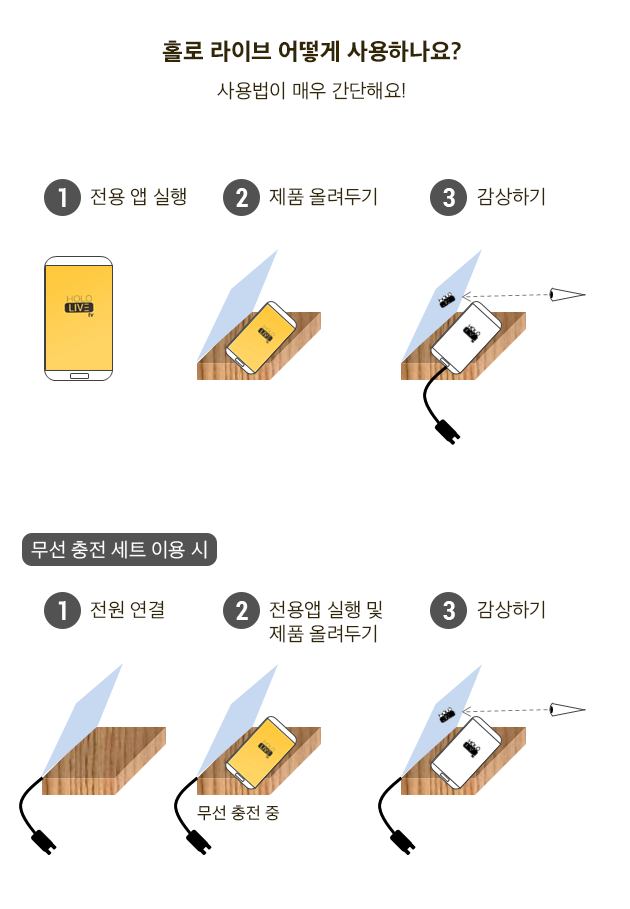 홀로 라이브 어떻게 사용하나요?

사용법이 매우 간단해요!

1 전용 앱 실행

2 제품 올려두기

3 감상하기

HOLO LIVE tv

무선 충전 세트 이용 시

1 전원 연결

2 전용앱 실행 및 제품 올려두기

3 감상하기

무선 충전 중