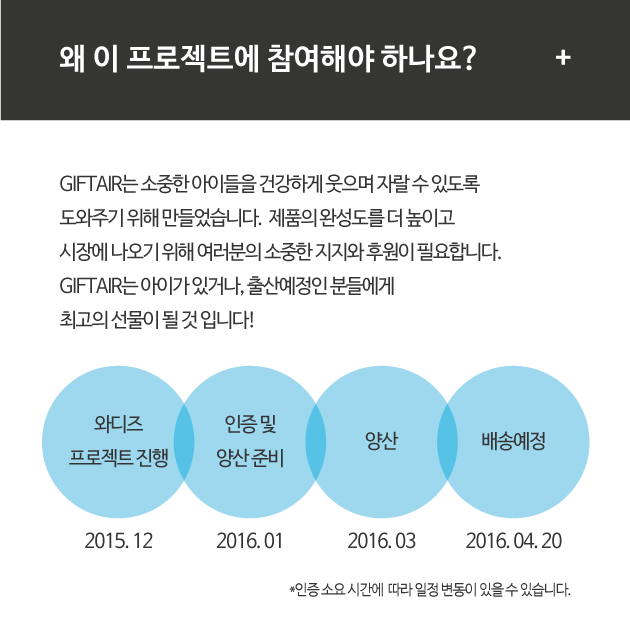 왜 이 프로젝트에 참여해야 하나요?
+

GIFTAIR는 소중한 아이들을 건강하게 웃으며 자랄 수 있도록 도와주기 위해 만들었습니다. 제품의 완성도를 더 높이고 시장에 나오기 위해 여러분의 소중한 지지와 후원이 필요합니다. GIFTAIR는 아이가 있거나, 출산예정인 분들에게 최고의 선물이 될 것 입니다!

와디즈
프로젝트 진행
2015. 12

인증 및
양산 준비
2016. 01

양산
2016. 03

배송예정
2016. 04. 20

*인증 소요 시간에 따라 일정 변동이 있을 수 있습니다.