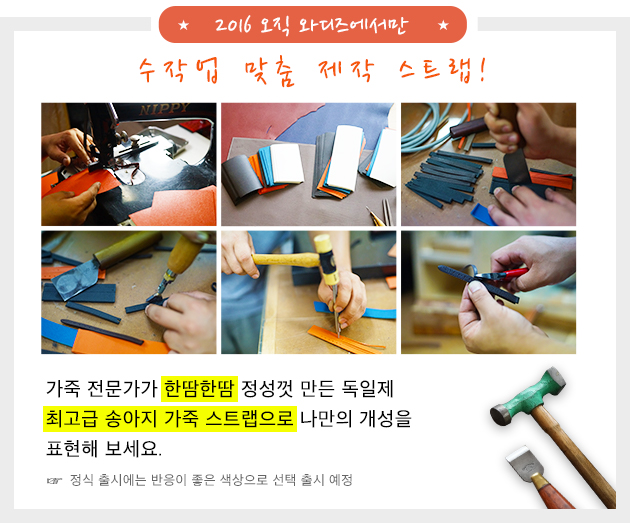 ★ 2016 오직 와디즈에서만 ★

수작업 맞춤 제작 스트랩!

NIPPY

가죽 전문가가 한땀한땀 정성껏 만든 독일제 최고급 송아지 가죽 스트랩으로 나만의 개성을 표현해 보세요.

☞ 정식 출시에는 반응이 좋은 색상으로 선택 출시 예정