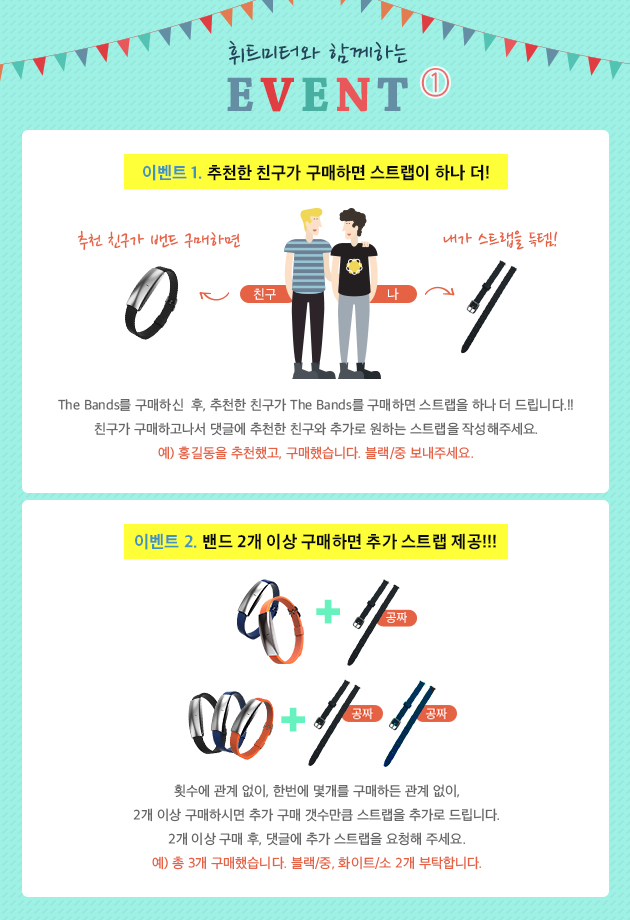 휘트미터와 함께하는

EVENT ①

이벤트 1. 추천한 친구가 구매하면 스트랩이 하나 더!

추천 친구가 밴드 구매하면

친구

나

내가 스트랩을 득템!

The Bands를 구매하신 후, 추천한 친구가 The Bands를 구매하면 스트랩을 하나 더 드립니다.!!
친구가 구매하고나서 댓글에 추천한 친구와 추가로 원하는 스트랩을 작성해주세요.
예) 홍길동을 추천했고, 구매했습니다. 블랙/중 보내주세요.

이벤트 2. 밴드 2개 이상 구매하면 추가 스트랩 제공!!!

공짜

공짜

공짜

횟수에 관계 없이, 한번에 몇개를 구매하든 관계 없이,
2개 이상 구매하시면 추가 구매 갯수만큼 스트랩을 추가로 드립니다.
2개 이상 구매 후, 댓글에 추가 스트랩을 요청해 주세요.
예) 총 3개 구매했습니다. 블랙/중, 화이트/소 2개 부탁합니다.