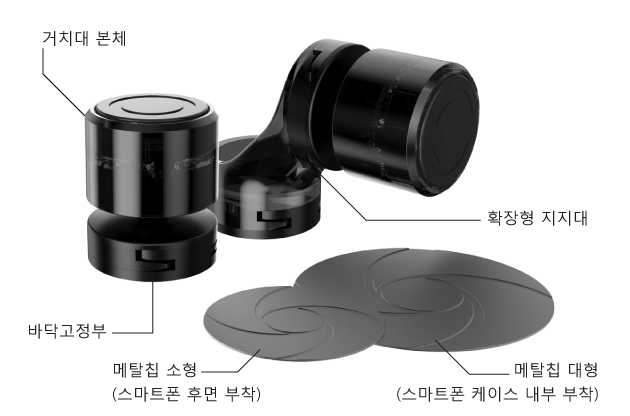 거치대 본체

확장형 지지대

바닥고정부

메탈칩 소형
(스마트폰 후면 부착)

메탈칩 대형
(스마트폰 케이스 내부 부착)