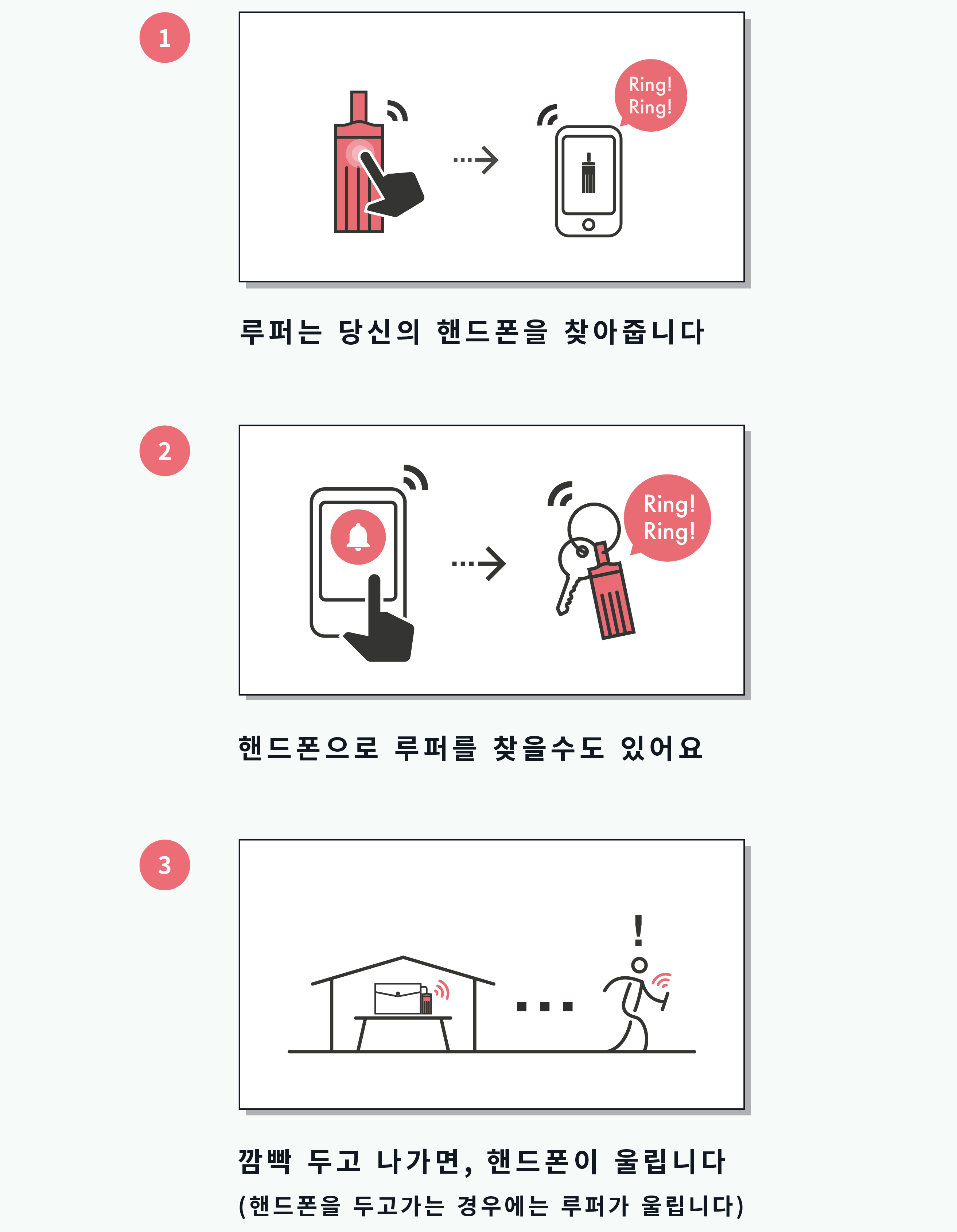 1

Ring! Ring!

루퍼는 당신의 핸드폰을 찾아줍니다

2

Ring! Ring!

핸드폰으로 루퍼를 찾을수도 있어요

3

!

깜빡 두고 나가면, 핸드폰이 울립니다
(핸드폰을 두고가는 경우에는 루퍼가 울립니다)