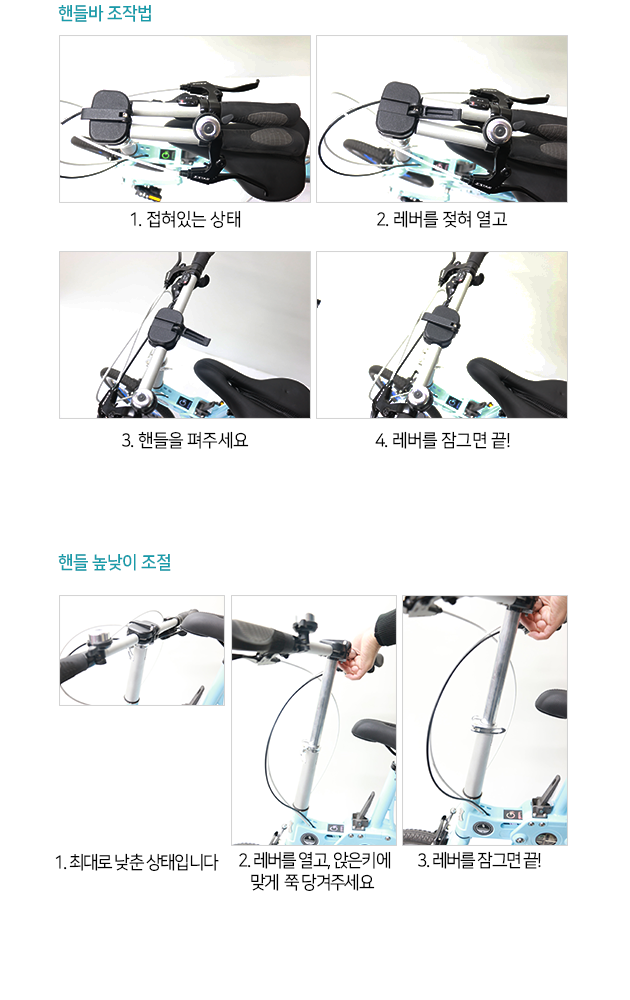 핸들바 조작법

1. 접혀있는 상태

2. 레버를 젖혀 열고

3. 핸들을 펴주세요

4. 레버를 잠그면 끝!

핸들 높낮이 조절

1. 최대로 낮춘 상태입니다

2. 레버를 열고, 앉은키에 맞게 쭉 당겨주세요

3. 레버를 잠그면 끝!