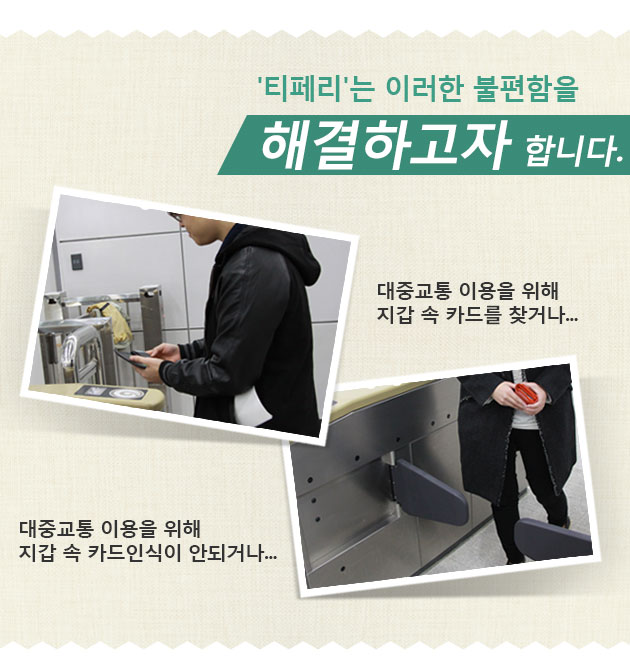 '티페리'는 이러한 불편함을

해결하고자 합니다.

대중교통 이용을 위해
지갑 속 카드를 찾거나...

대중교통 이용을 위해
지갑 속 카드인식이 안되거나...