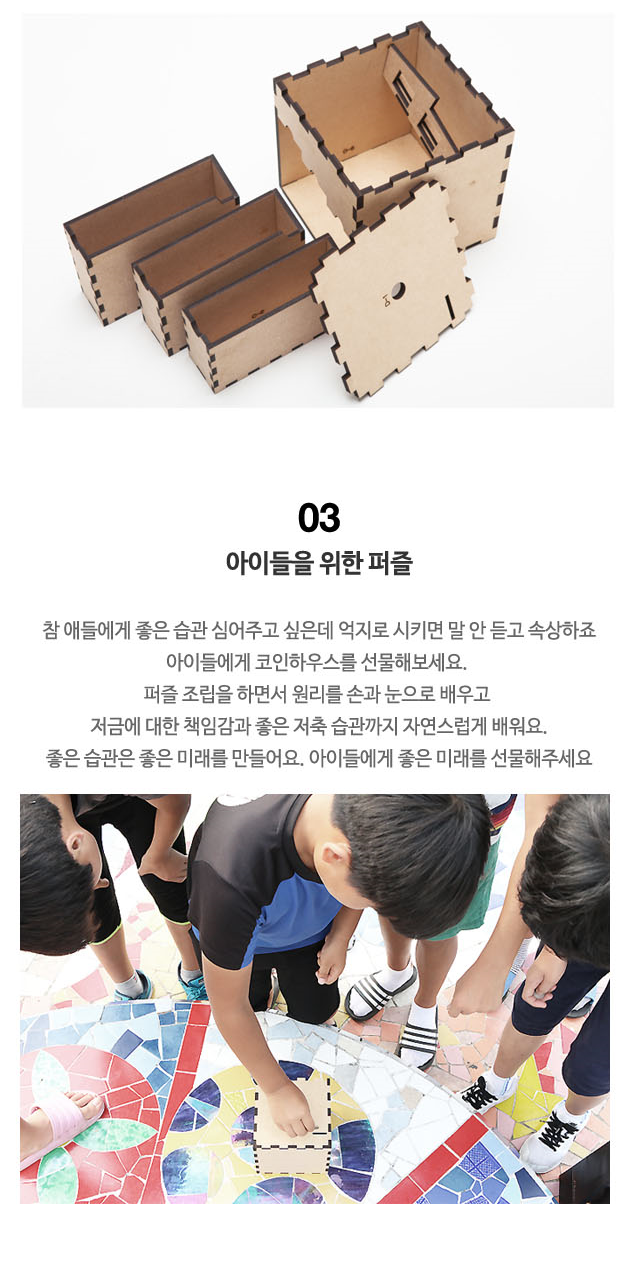 03
아이들을 위한 퍼즐

참 애들에게 좋은 습관 심어주고 싶은데 억지로 시키면 말 안 듣고 속상하죠
아이들에게 코인하우스를 선물해보세요.
퍼즐 조립을 하면서 원리를 손과 눈으로 배우고
저금에 대한 책임감과 좋은 저축 습관까지 자연스럽게 배워요.
좋은 습관은 좋은 미래를 만들어요. 아이들에게 좋은 미래를 선물해주세요