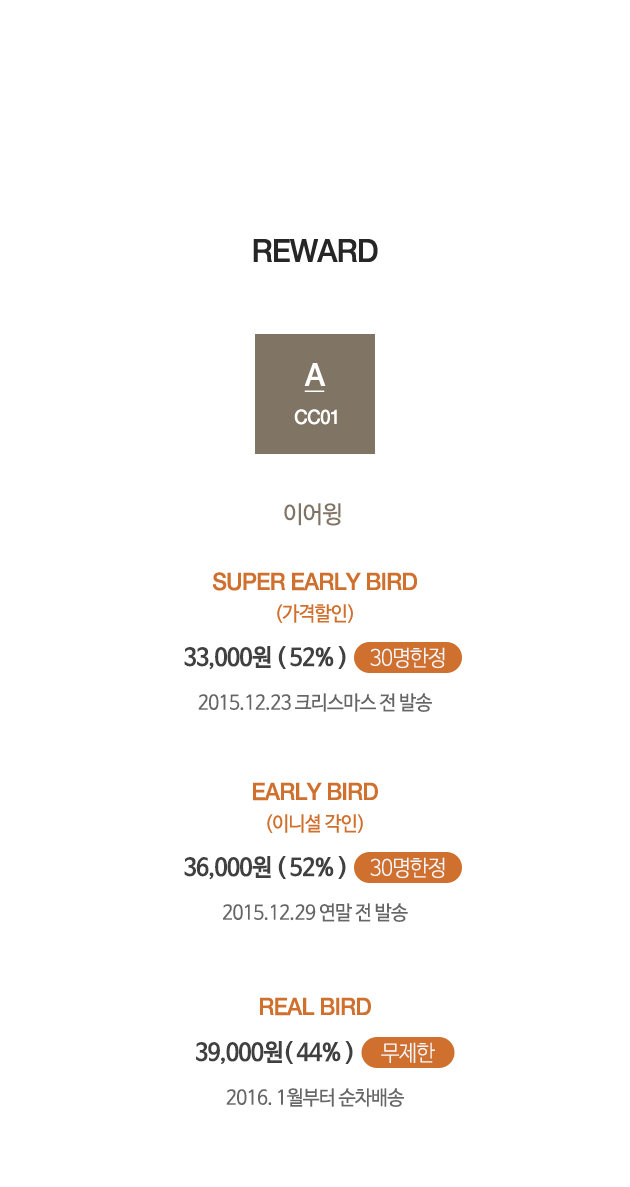 REWARD

A
CC01

이어윙

SUPER EARLY BIRD
(가격할인)
33,000원 ( 52% ) 30명한정
2015.12.23 크리스마스 전 발송

EARLY BIRD
(이니셜 각인)
36,000원 ( 52% ) 30명한정
2015.12.29 연말 전 발송

REAL BIRD
39,000원( 44% ) 무제한
2016. 1월부터 순차배송